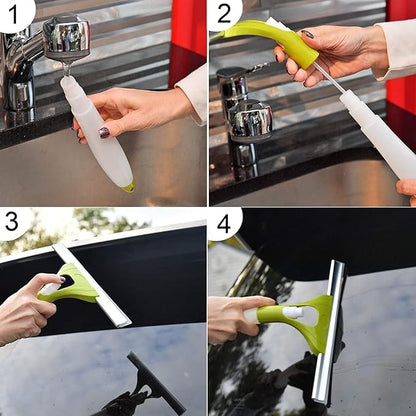 1

2

3

4